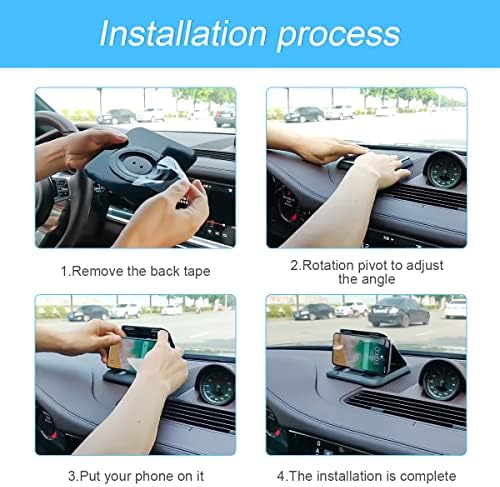 Installation process

1.Remove the back tape

2.Rotation pivot to adjust the angle

3.Put your phone on it

4.The installation is complete