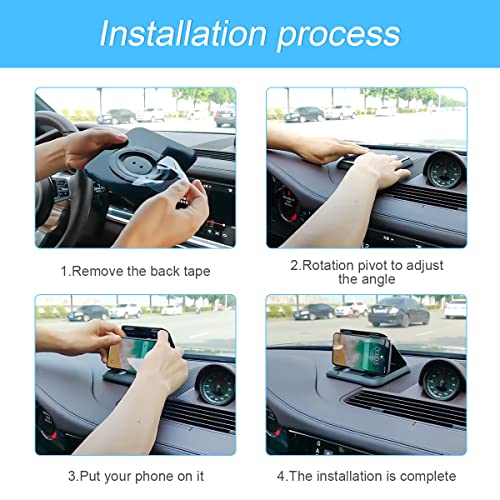 Installation process

1.Remove the back tape

2.Rotation pivot to adjust the angle

3.Put your phone on it

4.The installation is complete