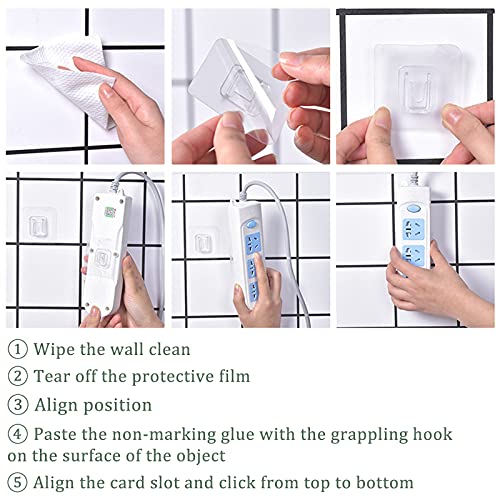 ① Wipe the wall clean

② Tear off the protective film

③ Align position

④ Paste the non-marking glue with the grappling hook on the surface of the object

⑤ Align the card slot and click from top to bottom