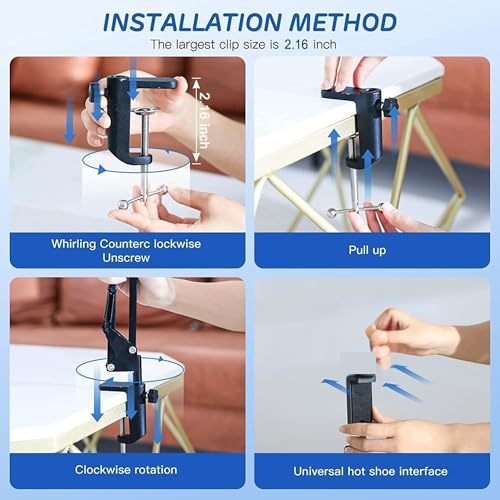 INSTALLATION METHOD
The largest clip size is 2.16 inch

2.16 inch

Whirling Counterc lockwise Unscrew

Pull up

Clockwise rotation

Universal hot shoe interface