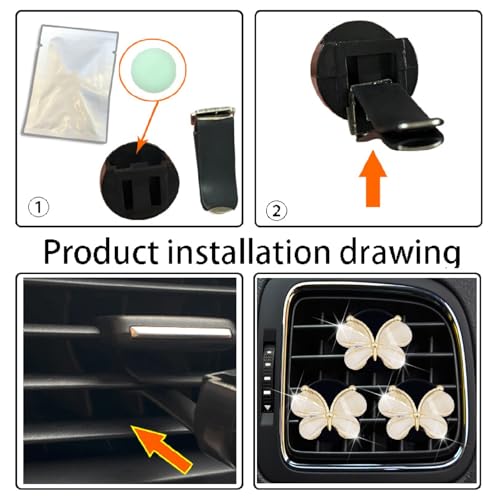 ①

②

Product installation drawing