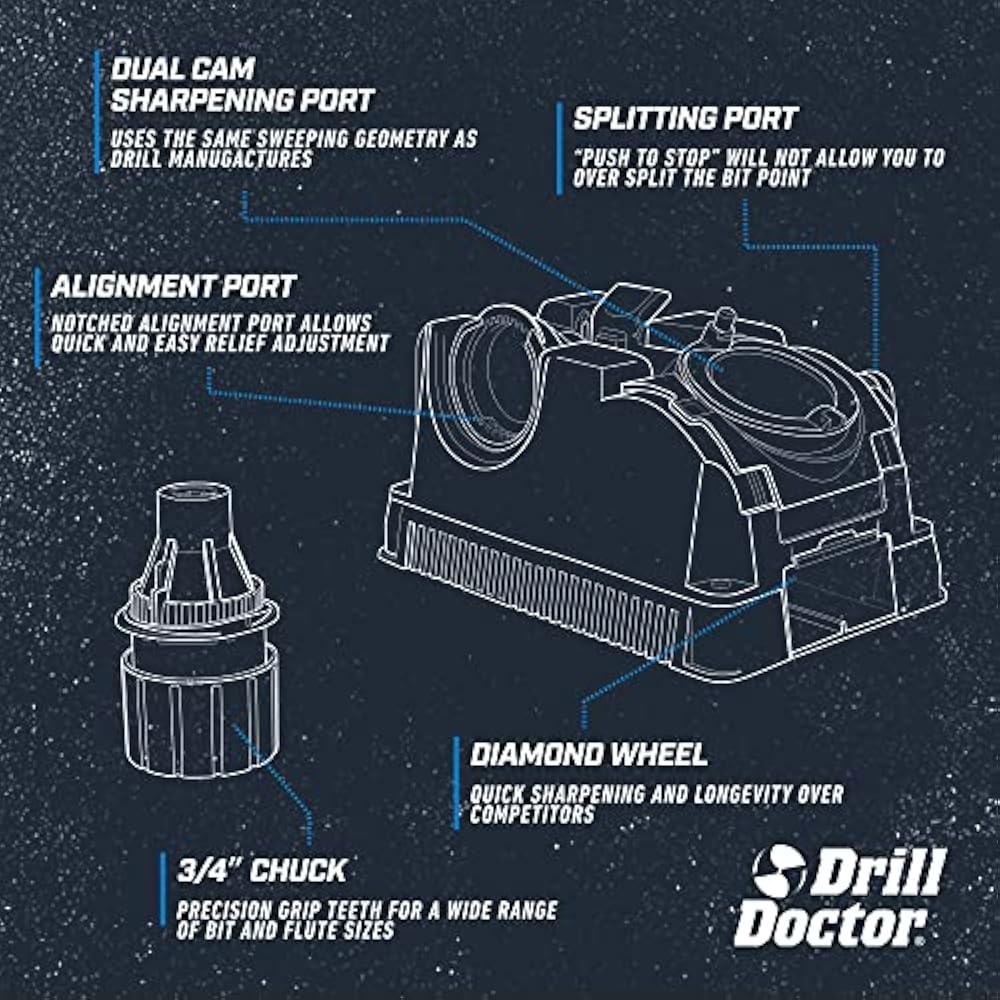 DUAL CAM SHARPENING PORT

USES THE SAME SWEEPING GEOMETRY AS DRILL MANUGACTURES

SPLITTING PORT

"PUSH TO STOP" WILL NOT ALLOW YOU TO OVER SPLIT THE BIT POINT

ALIGNMENT PORT

NOTCHED ALIGNMENT PORT ALLOWS QUICK AND EASY RELIEF ADJUSTMENT

DIAMOND WHEEL

QUICK SHARPENING AND LONGEVITY OVER COMPETITORS

3/4" CHUCK

PRECISION GRIP TEETH FOR A WIDE RANGE OF BIT AND FLUTE SIZES

Drill Doctor