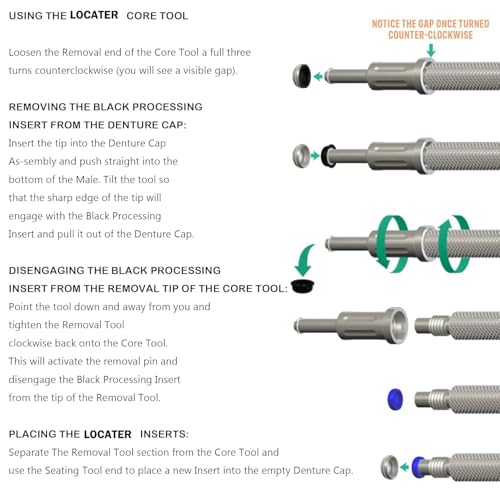 USING THE LOCATER CORE TOOL

NOTICE THE GAP ONCE TURNED COUNTER-CLOCKWISE

Loosen the Removal end of the Core Tool a full three turns counterclockwise (you will see a visible gap).

REMOVING THE BLACK PROCESSING INSERT FROM THE DENTURE CAP:
Insert the tip into the Denture Cap As-sembly and push straight into the bottom of the Male. Tilt the tool so that the sharp edge of the tip will engage with the Black Processing Insert and pull it out of the Denture Cap.

DISENGAGING THE BLACK PROCESSING INSERT FROM THE REMOVAL TIP OF THE CORE TOOL:
Point the tool down and away from you and tighten the Removal Tool clockwise back onto the Core Tool. This will activate the removal pin and disengage the Black Processing Insert from the tip of the Removal Tool.

PLACING THE LOCATER INSERTS:
Separate The Removal Tool section from the Core Tool and use the Seating Tool end to place a new Insert into the empty Denture Cap.