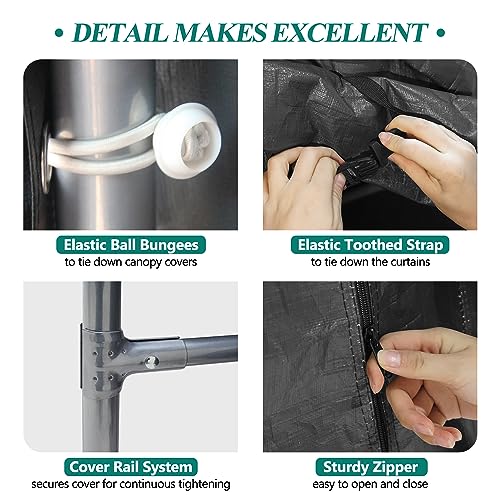 • DETAIL MAKES EXCELLENT •

Elastic Ball Bungees
to tie down canopy covers

Elastic Toothed Strap
to tie down the curtains

Cover Rail System
secures cover for continuous tightening

Sturdy Zipper
easy to open and close