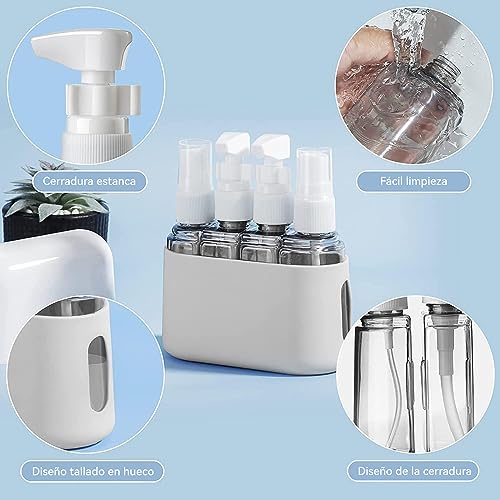 Cerradura estanca

Fácil limpieza

Diseño tallado en hueco

Diseño de la cerradura