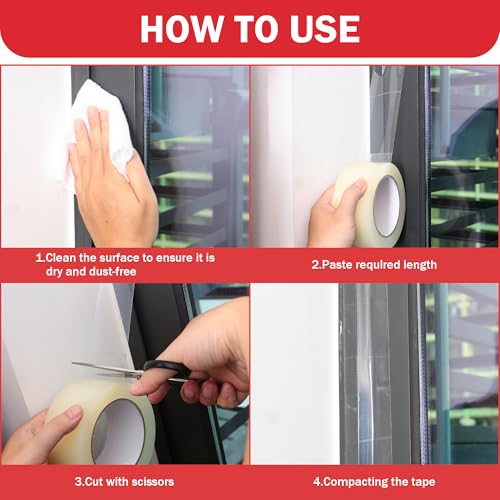 HOW TO USE

1.Clean the surface to ensure it is dry and dust-free

2.Paste required length

3.Cut with scissors

4.Compacting the tape