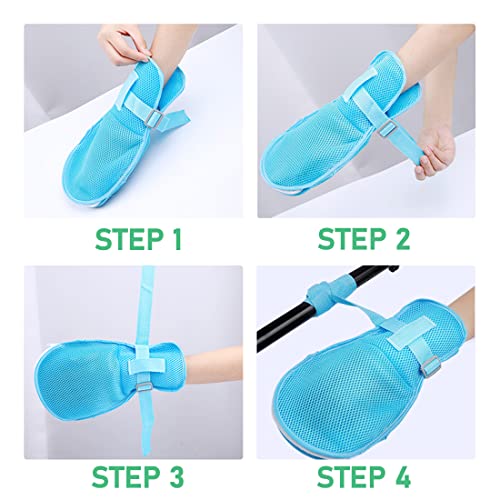 STEP 1

STEP 2

STEP 3

STEP 4