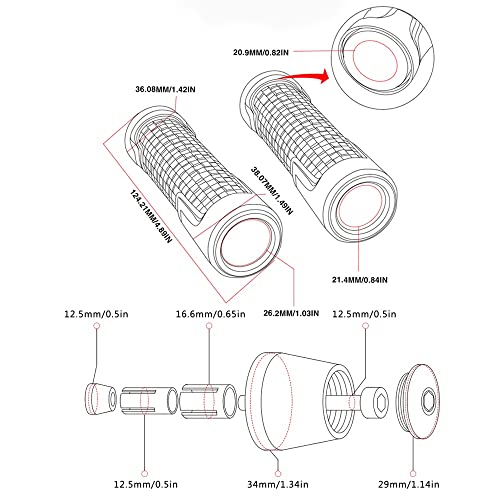 20.9MM/0.82IN

36.08MM/1.42IN

38.07MM/1.49IN

124.21MM/4.89IN

21.4MM/0.84IN

26.2MM/1.03IN

12.5mm/0.5in

16.6mm/0.65in

12.5mm/0.5in

12.5mm/0.5in

34mm/1.34in

29mm/1.14in