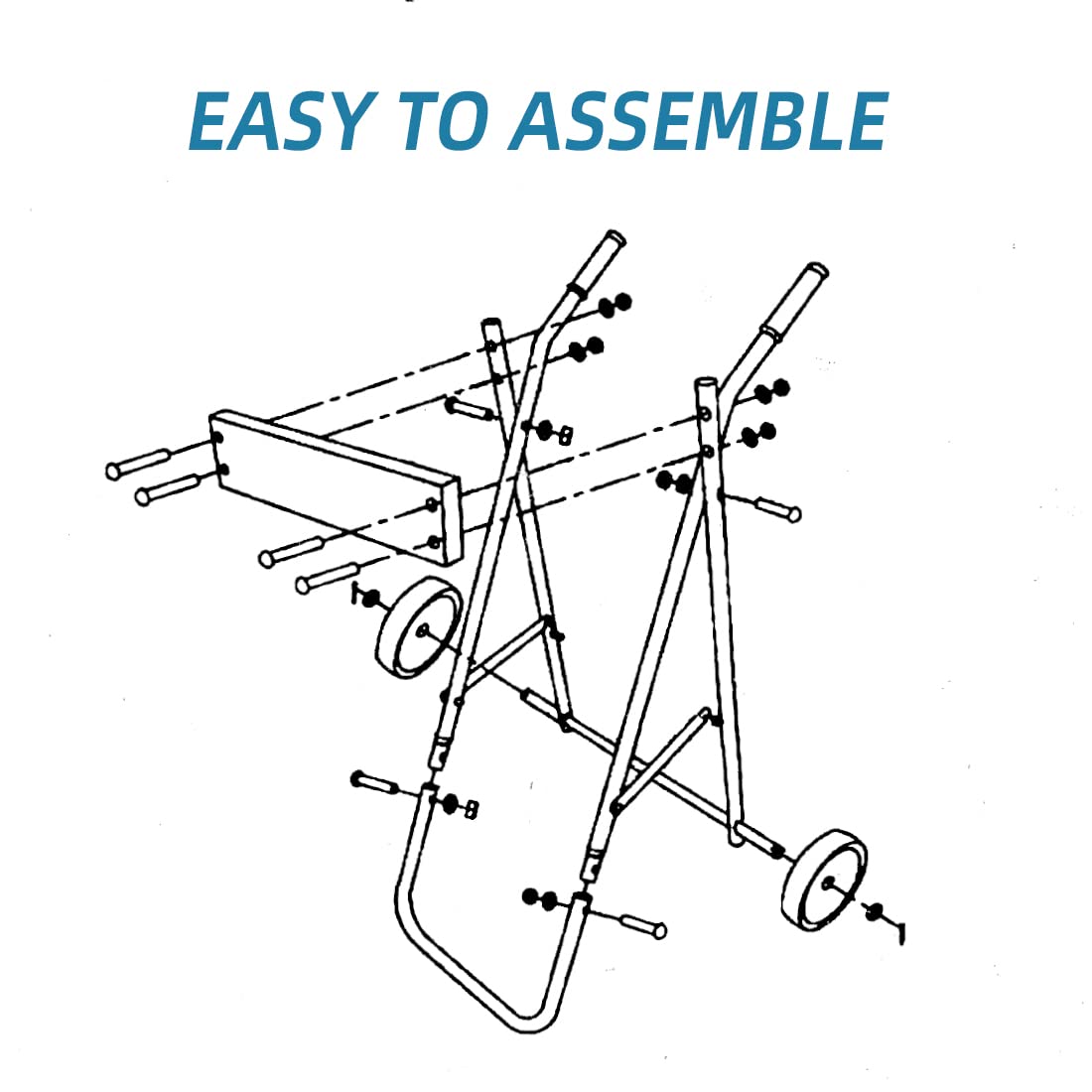 EASY TO ASSEMBLE