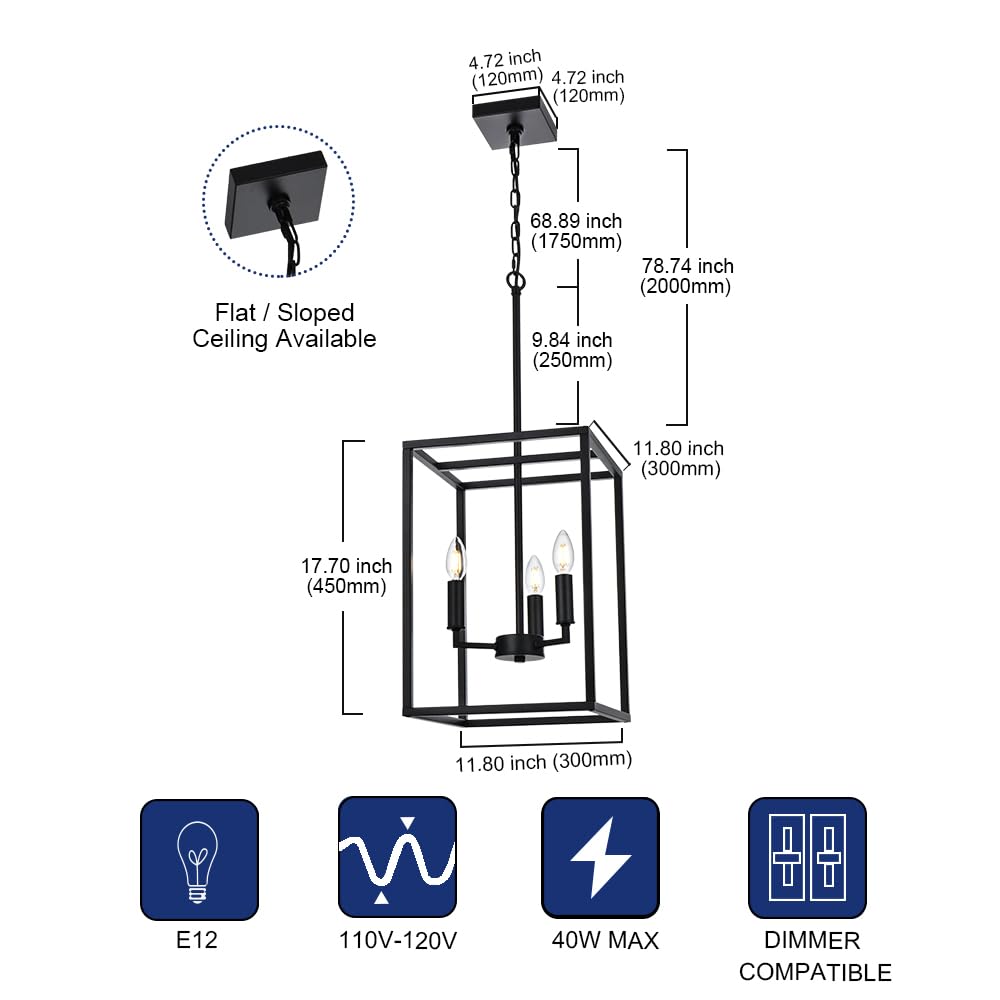 4.72 inch (120mm)
4.72 inch (120mm)

Flat / Sloped Ceiling Available

68.89 inch (1750mm)

78.74 inch (2000mm)

9.84 inch (250mm)

11.80 inch (300mm)

17.70 inch (450mm)

11.80 inch (300mm)

E12

110V-120V

40W MAX

DIMMER COMPATIBLE