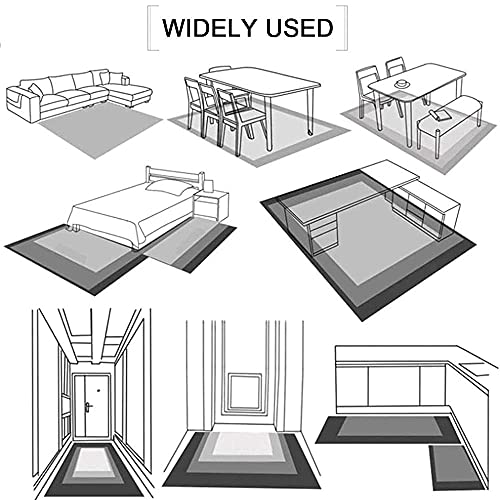 WIDELY USED