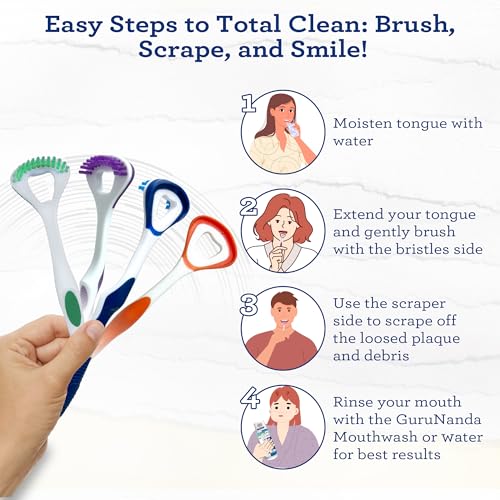 Easy Steps to Total Clean: Brush, Scrape, and Smile!

1

Moisten tongue with water

2

Extend your tongue and gently brush with the bristles side

3

Use the scraper side to scrape off the loosed plaque and debris

4

Rinse your mouth with the GuruNanda Mouthwash or water for best results