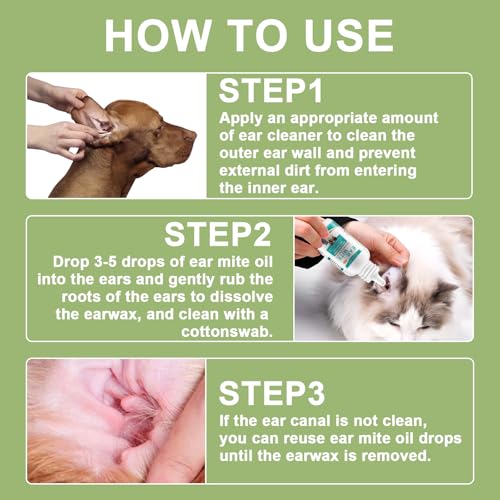 HOW TO USE

STEP1
Apply an appropriate amount of ear cleaner to clean the outer ear wall and prevent external dirt from entering the inner ear.

STEP2
Drop 3-5 drops of ear mite oil into the ears and gently rub the roots of the ears to dissolve the earwax, and clean with a cottonswab.

STEP3
If the ear canal is not clean, you can reuse ear mite oil drops until the earwax is removed.