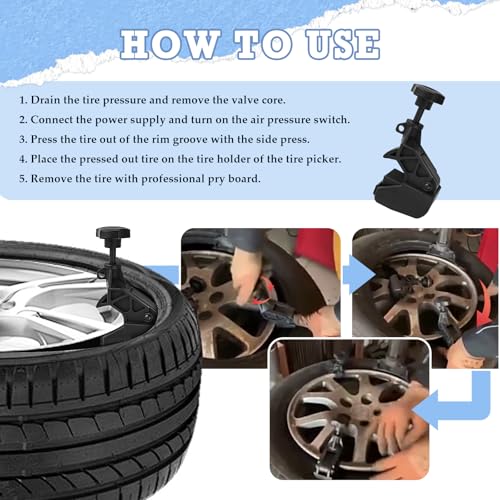 HOW TO USE

1. Drain the tire pressure and remove the valve core.
2. Connect the power supply and turn on the air pressure switch.
3. Press the tire out of the rim groove with the side press.
4. Place the pressed out tire on the tire holder of the tire picker.
5. Remove the tire with professional pry board.