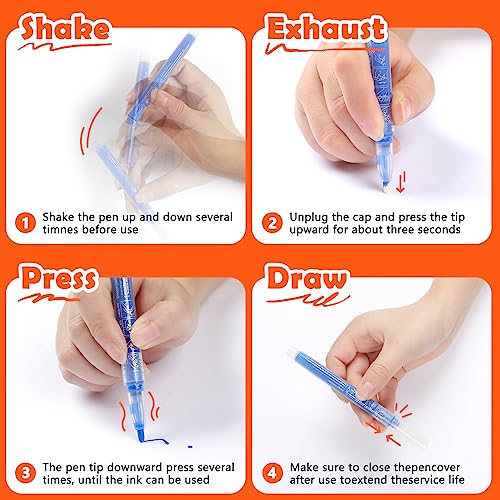 Shake

1 Shake the pen up and down several timnes before use

Exhaust

2 Unplug the cap and press the tip upward for about three seconds

Press

3 The pen tip downward press several times, until the ink can be used

Draw

4 Make sure to close thepencover after use toextend theservice life