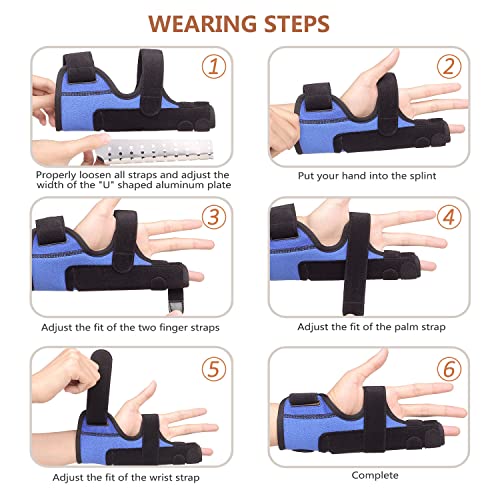 WEARING STEPS

①

Properly loosen all straps and adjust the width of the "U" shaped aluminum plate

②

Put your hand into the splint

③

Adjust the fit of the two finger straps

④

Adjust the fit of the palm strap

⑤

Adjust the fit of the wrist strap

⑥

Complete