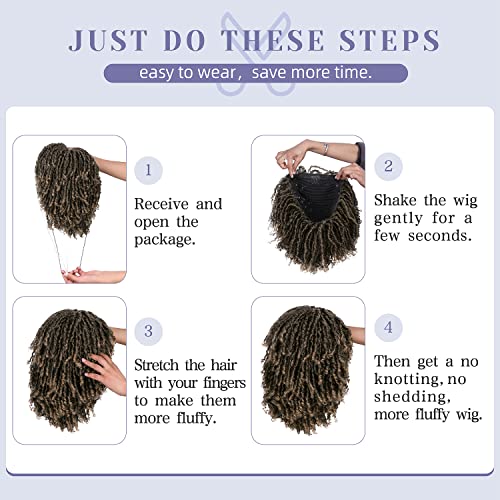 JUST DO THESE STEPS

easy to wear, save more time.

1

Receive and open the package.

2

Shake the wig gently for a few seconds.

3

Stretch the hair with your fingers to make them more fluffy.

4

Then get a no knotting, no shedding, more fluffy wig.