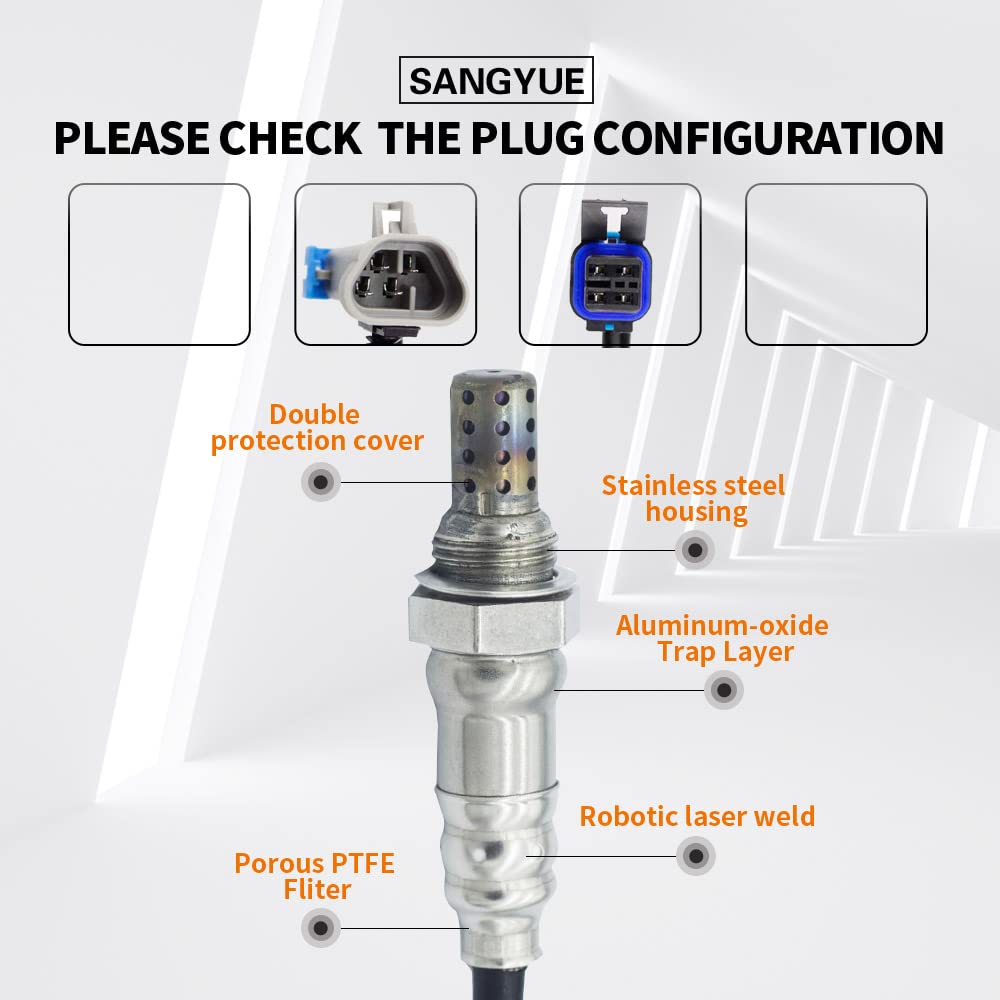 SANGYUE

PLEASE CHECK THE PLUG CONFIGURATION

Double protection cover

Stainless steel housing

Aluminum-oxide Trap Layer

Robotic laser weld

Porous PTFE Fliter