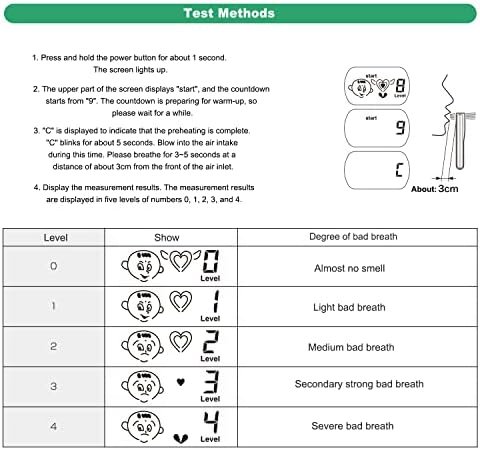 Test Methods

1. Press and hold the power button for about 1 second. The screen lights up.

2. The upper part of the screen displays "start", and the countdown starts from "9". The countdown is preparing for warm-up, so please wait for a while.

3. "C" is displayed to indicate that the preheating is complete. "C" blinks for about 5 seconds. Blow into the air intake during this time. Please breathe for 3~5 seconds at a distance of about 3cm from the front of the air inlet.

4. Display the measurement results. The measurement results are displayed in five levels of numbers 0, 1, 2, 3, and 4.

start
8
Level
start
9
C
About: 3cm

| Level | Show | Degree of bad breath |
|---|---|---|
| 0 | 0 Level | Almost no smell |
| 1 | 1 Level | Light bad breath |
| 2 | 2 Level | Medium bad breath |
| 3 | 3 Level | Secondary strong bad breath |
| 4 | 4 Level | Severe bad breath |