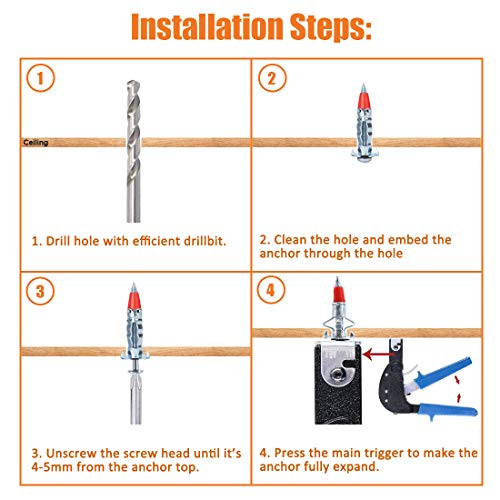 Installation Steps:

1

Ceiling

1. Drill hole with efficient drillbit.

2

2. Clean the hole and embed the anchor through the hole

3

3. Unscrew the screw head until it's 4-5mm from the anchor top.

4

4. Press the main trigger to make the anchor fully expand.