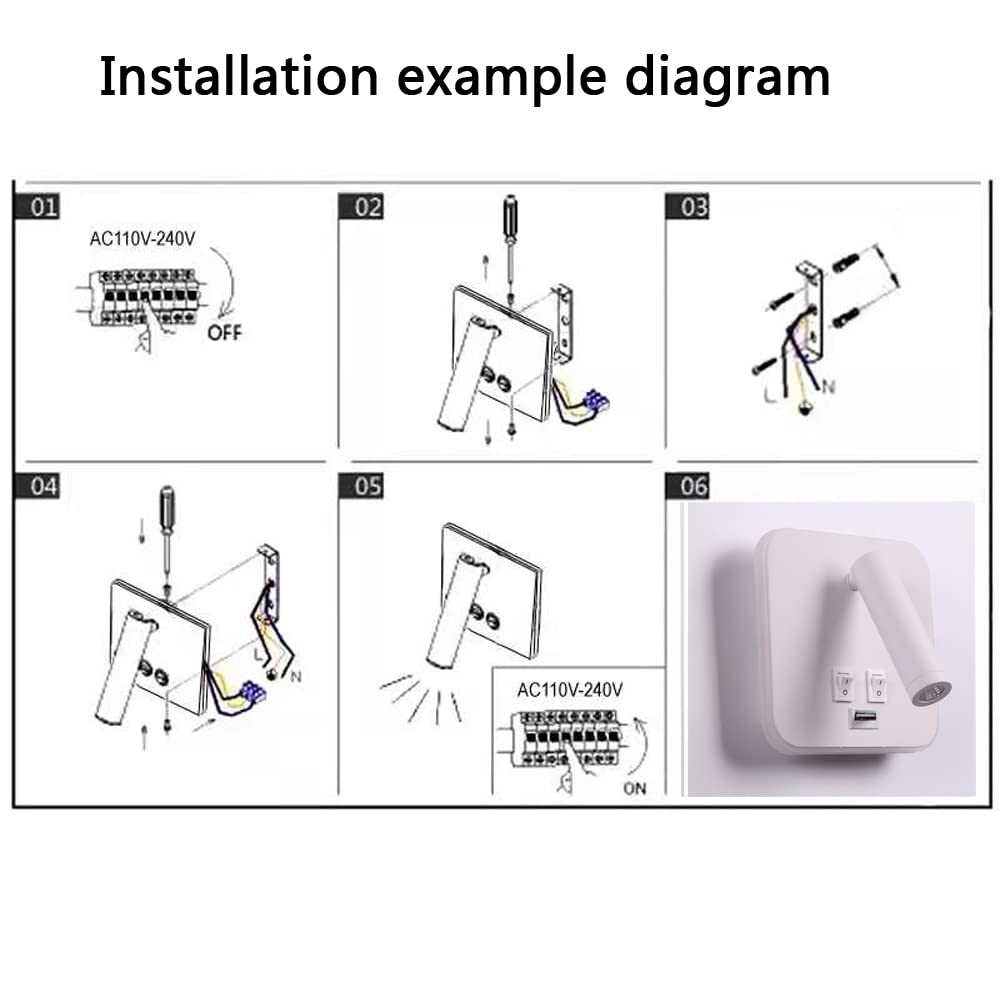 Installation example diagram

01

AC110V-240V

OFF

02

03

L

N

04

L

N

05

AC110V-240V

ON

06