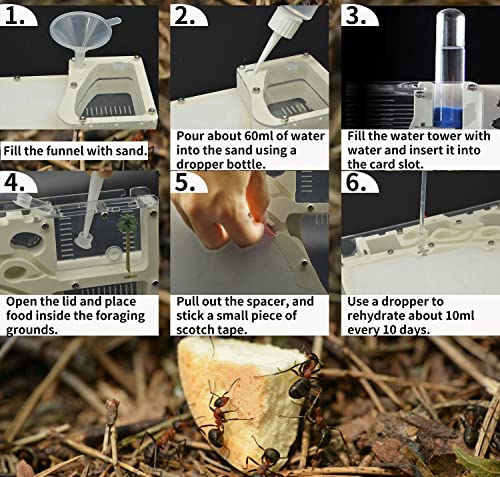 1.

Fill the funnel with sand.

2.

Pour about 60ml of water into the sand using a dropper bottle.

3.

Fill the water tower with water and insert it into the card slot.

4.

Open the lid and place food inside the foraging grounds.

5.

Pull out the spacer, and stick a small piece of scotch tape.

6.

Use a dropper to rehydrate about 10ml every 10 days.