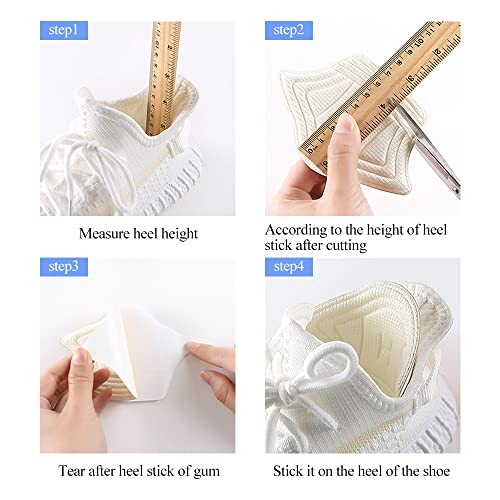 step1

Measure heel height

step2

According to the height of heel stick after cutting

step3

Tear after heel stick of gum

step4

Stick it on the heel of the shoe