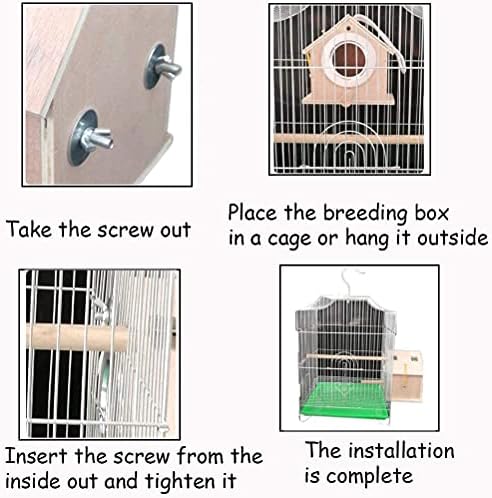 Take the screw out

Place the breeding box in a cage or hang it outside

Insert the screw from the inside out and tighten it

The installation is complete