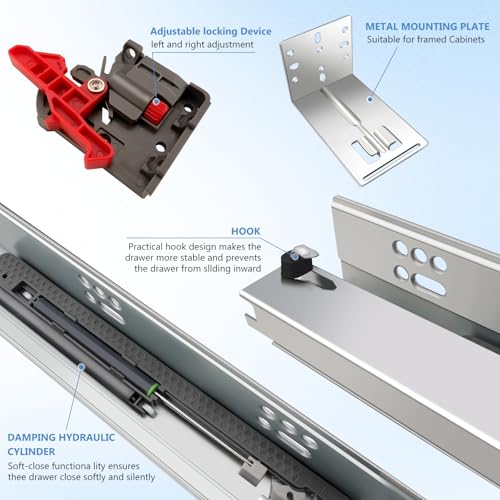 Adjustable locking Device
left and right adjustment

METAL MOUNTING PLATE
Suitable for framed Cabinets

HOOK
Practical hook design makes the drawer more stable and prevents the drawer from sliding inward

DAMPING HYDRAULIC CYLINDER
Soft-close functiona lity ensures thee drawer close softly and silently