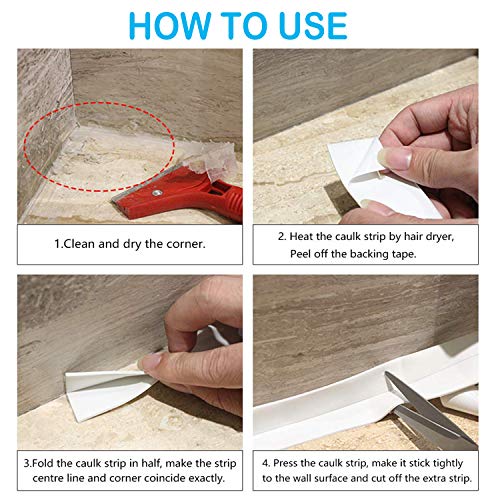 HOW TO USE

1.Clean and dry the corner.

2. Heat the caulk strip by hair dryer, Peel off the backing tape.

3.Fold the caulk strip in half, make the strip centre line and corner coincide exactly.

4. Press the caulk strip, make it stick tightly to the wall surface and cut off the extra strip.