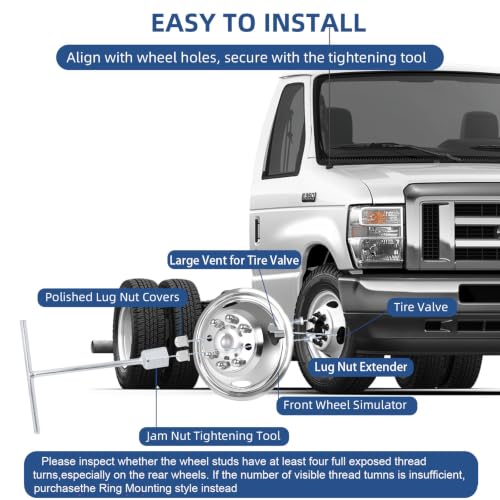 EASY TO INSTALL

Align with wheel holes, secure with the tightening tool

Large Vent for Tire Valve

Polished Lug Nut Covers

Tire Valve

Lug Nut Extender

Front Wheel Simulator

Jam Nut Tightening Tool

Please inspect whether the wheel studs have at least four full exposed thread turns,especially on the rear wheels. If the number of visible thread tumns is insufficient, purchasethe Ring Mounting style instead