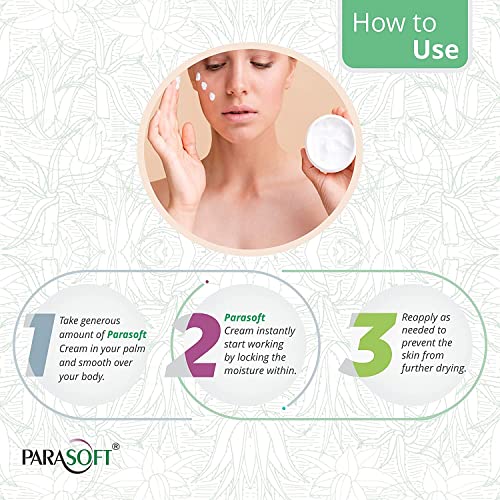 How to Use

1 Take generous amount of Parasoft Cream in your palm and smooth over your body.

2 Parasoft Cream instantly start working by locking the moisture within.

3 Reapply as needed to prevent the skin from further drying.

PARASOFT®