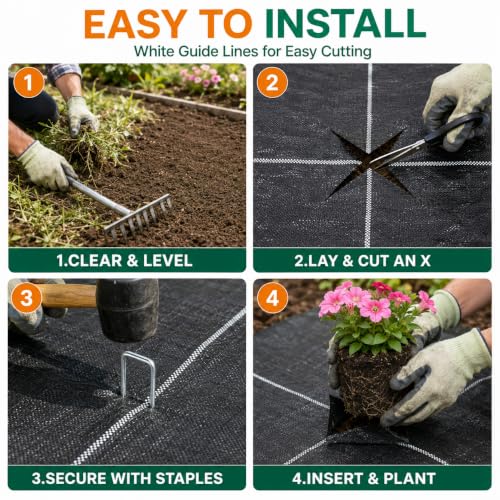 EASY TO INSTALL

White Guide Lines for Easy Cutting

1

1.CLEAR & LEVEL

2

2.LAY & CUT AN X

3

3.SECURE WITH STAPLES

4

4.INSERT & PLANT