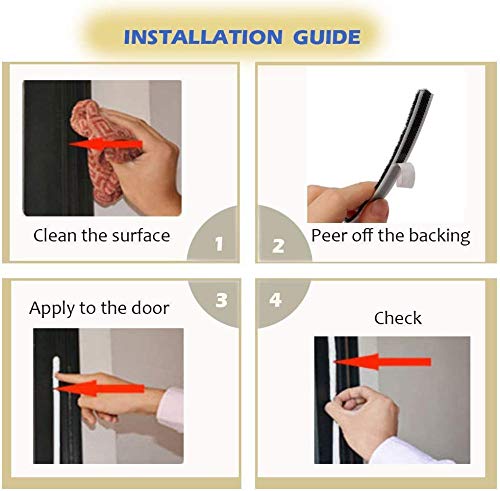 INSTALLATION GUIDE

Clean the surface

1

2

Peer off the backing

Apply to the door

3

4

Check