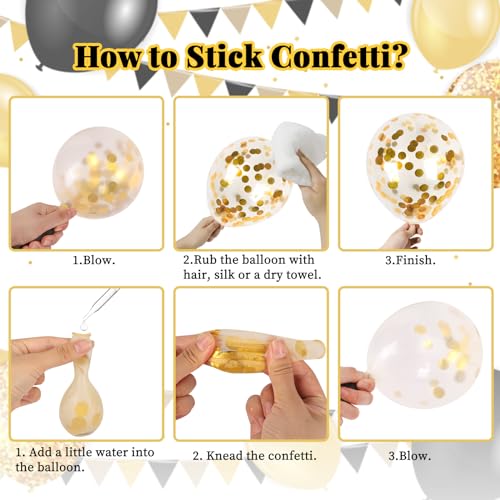 How to Stick Confetti?

1.Blow.

2.Rub the balloon with hair, silk or a dry towel.

3.Finish.

1. Add a little water into the balloon.

2. Knead the confetti.

3.Blow.