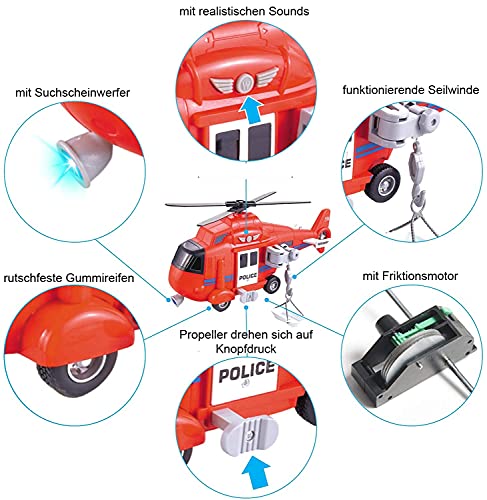 mit realistischen Sounds

mit Suchscheinwerfer

funktionierende Seilwinde

POLICE

rutschfeste Gummireifen

mit Friktionsmotor

Propeller drehen sich auf Knopfdruck

POLICE