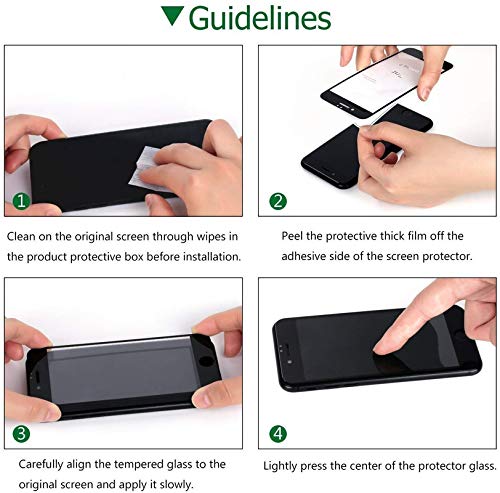 Guidelines

1

Clean on the original screen through wipes in the product protective box before installation.

2

Peel the protective thick film off the adhesive side of the screen protector.

3

Carefully align the tempered glass to the original screen and apply it slowly.

4

Lightly press the center of the protector glass.