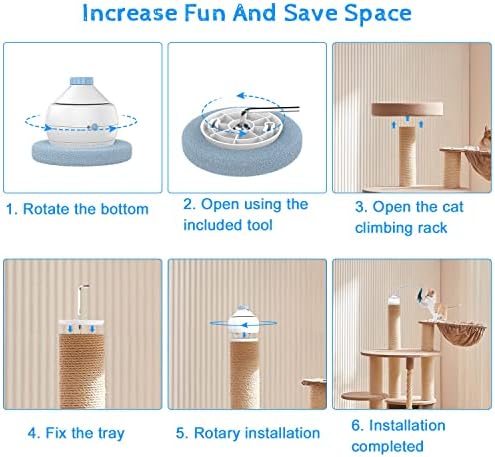 Increase Fun And Save Space

1. Rotate the bottom

2. Open using the included tool

3. Open the cat climbing rack

4. Fix the tray

5. Rotary installation

6. Installation completed