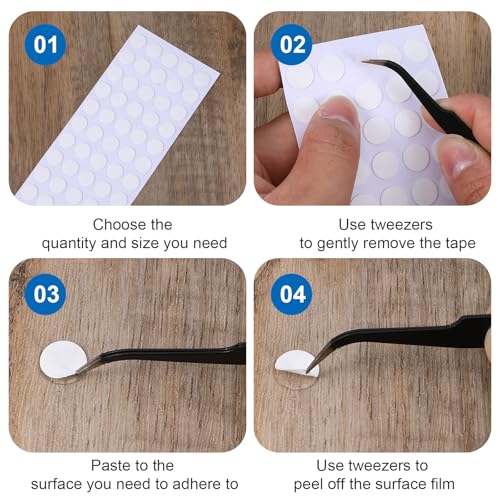 01

Choose the quantity and size you need

02

Use tweezers to gently remove the tape

03

Paste to the surface you need to adhere to

04

Use tweezers to peel off the surface film