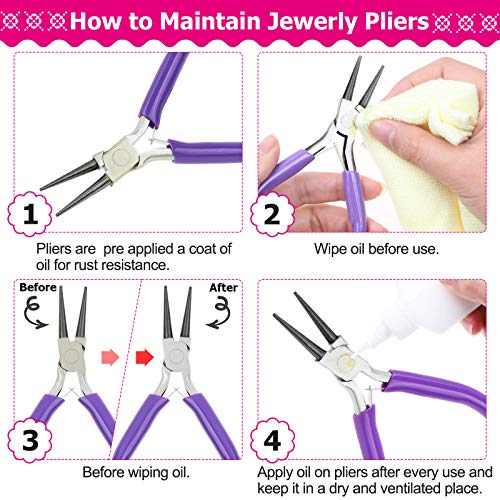 How to Maintain Jewerly Pliers

1

Pliers are pre applied a coat of oil for rust resistance.

2

Wipe oil before use.

Before

After

3

Before wiping oil.

4

Apply oil on pliers after every use and keep it in a dry and ventilated place.