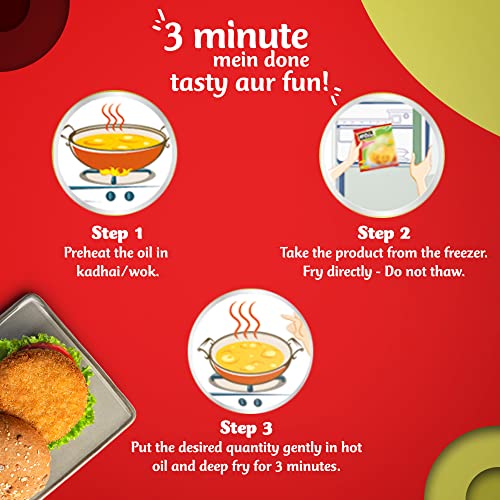 3 minute mein done tasty aur fun!

Step 1
Preheat the oil in kadhai/wok.

Step 2
Take the product from the freezer. Fry directly - Do not thaw.

Step 3
Put the desired quantity gently in hot oil and deep fry for 3 minutes.