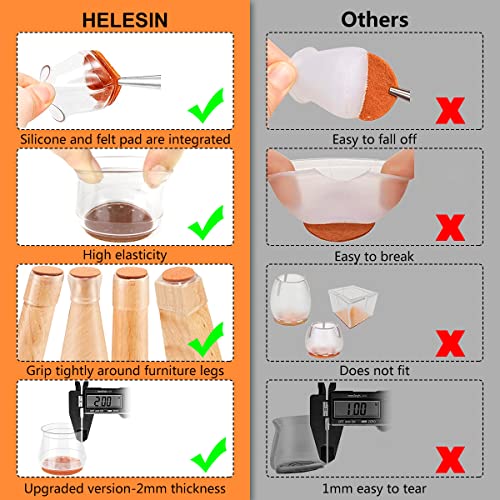 HELESIN

Silicone and felt pad are integrated

High elasticity

Grip tightly around furniture legs

200

Upgraded version-2mm thickness

Others

Easy to fall off

Easy to break

Does not fit

100

1mm easy to tear