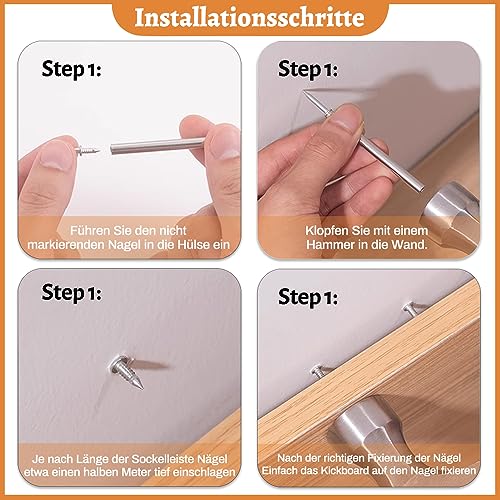 Installationsschritte

Step 1:

Führen Sie den nicht markierenden Nagel in die Hülse ein

Step 1:

Klopfen Sie mit einem Hammer in die Wand.

Step 1:

Je nach Länge der Sockelleiste Nägel etwa einen halben Meter tief einschlagen

Step 1:

Nach der richtigen Fixierung der Nägel Einfach das Kickboard auf den Nagel fixieren