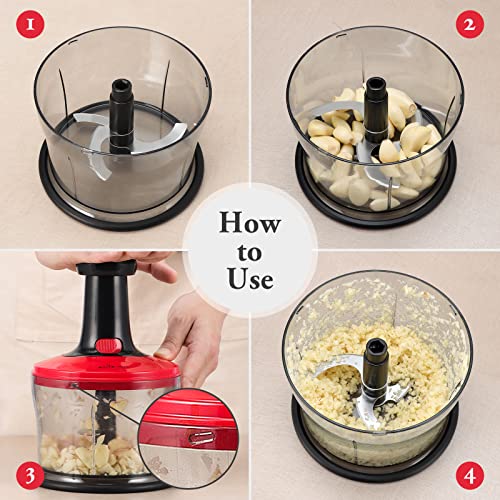 1

2

How to Use

3

4