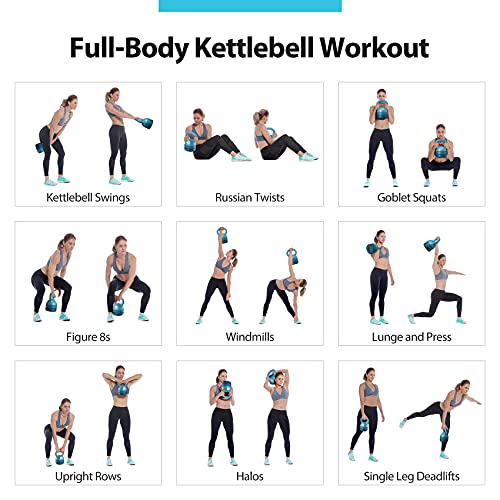 Full-Body Kettlebell Workout

Kettlebell Swings

Russian Twists

Goblet Squats

Figure 8s

Windmills

Lunge and Press

Upright Rows

Halos

Single Leg Deadlifts