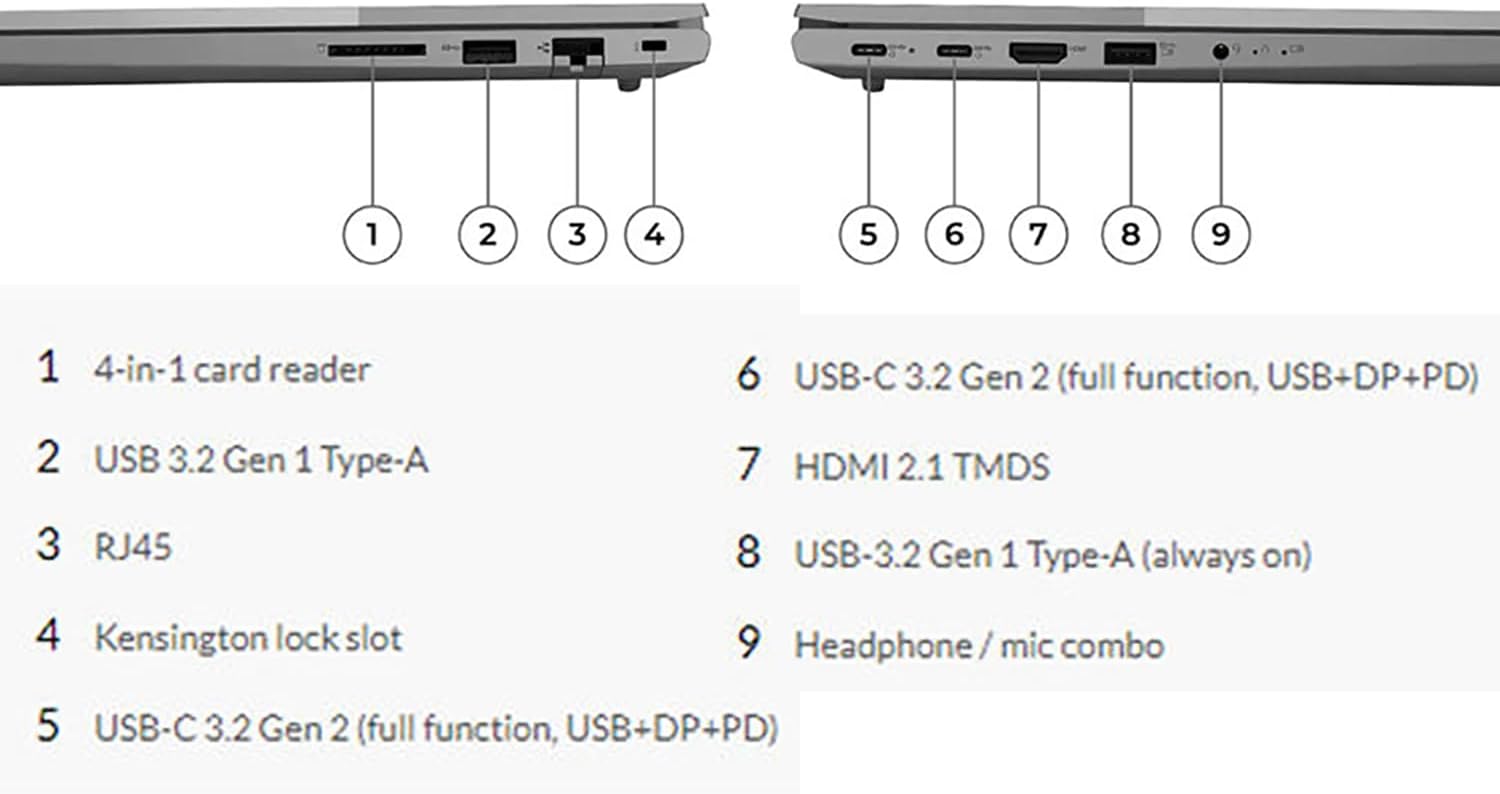 1 2 3 4

5 6 7 8 9

1 4-in-1 card reader

2 USB 3.2 Gen 1 Type-A

3 RJ45

4 Kensington lock slot

5 USB-C 3.2 Gen 2 (full function, USB+DP+PD)

6 USB-C 3.2 Gen 2 (full function, USB+DP+PD)

7 HDMI 2.1 TMDS

8 USB-3.2 Gen 1 Type-A (always on)

9 Headphone / mic combo