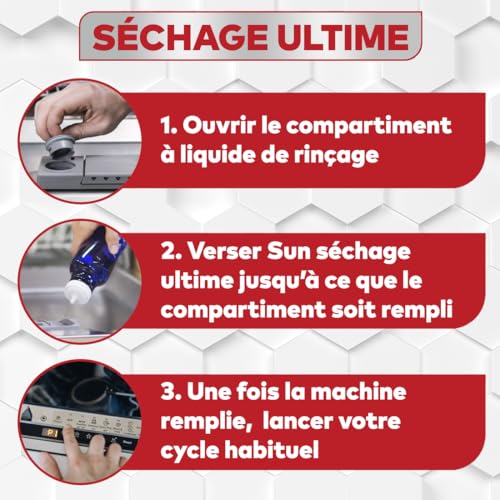 SÉCHAGE ULTIME

1. Ouvrir le compartiment à liquide de rinçage

2. Verser Sun séchage ultime jusqu'à ce que le compartiment soit rempli

3. Une fois la machine remplie, lancer votre cycle habituel