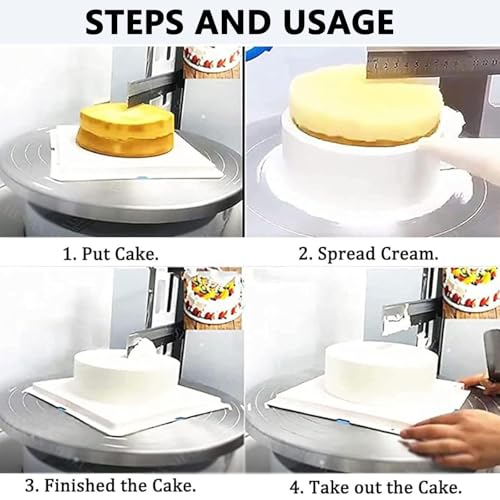 STEPS AND USAGE

1. Put Cake.

2. Spread Cream.

3. Finished the Cake.

4. Take out the Cake.