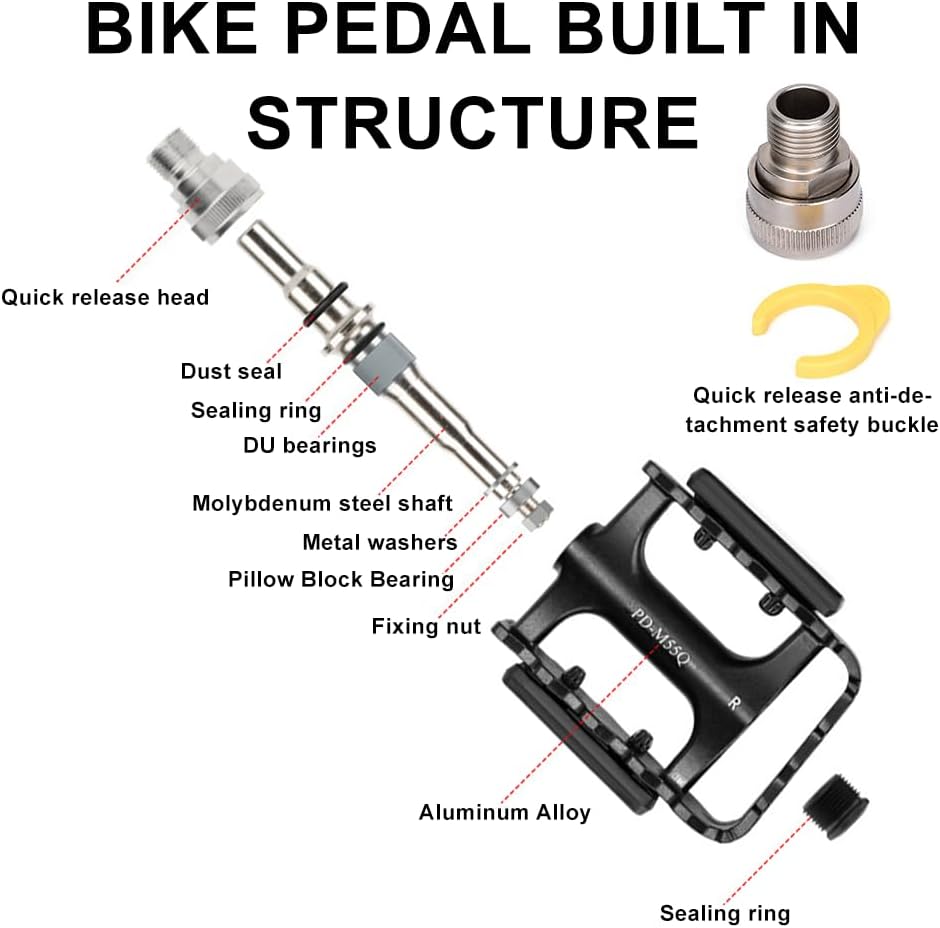 BIKE PEDAL BUILT IN STRUCTURE

Quick release head

Dust seal

Sealing ring

DU bearings

Molybdenum steel shaft

Metal washers

Pillow Block Bearing

Fixing nut

Quick release anti-detachment safety buckle

PD-M55Q

R

Aluminum Alloy

Sealing ring