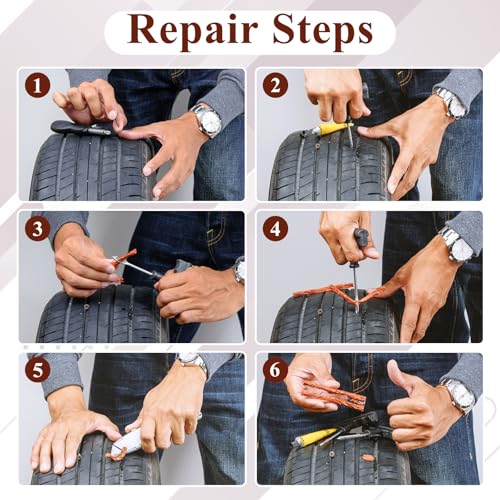 Repair Steps

1

2

3

4

5

6